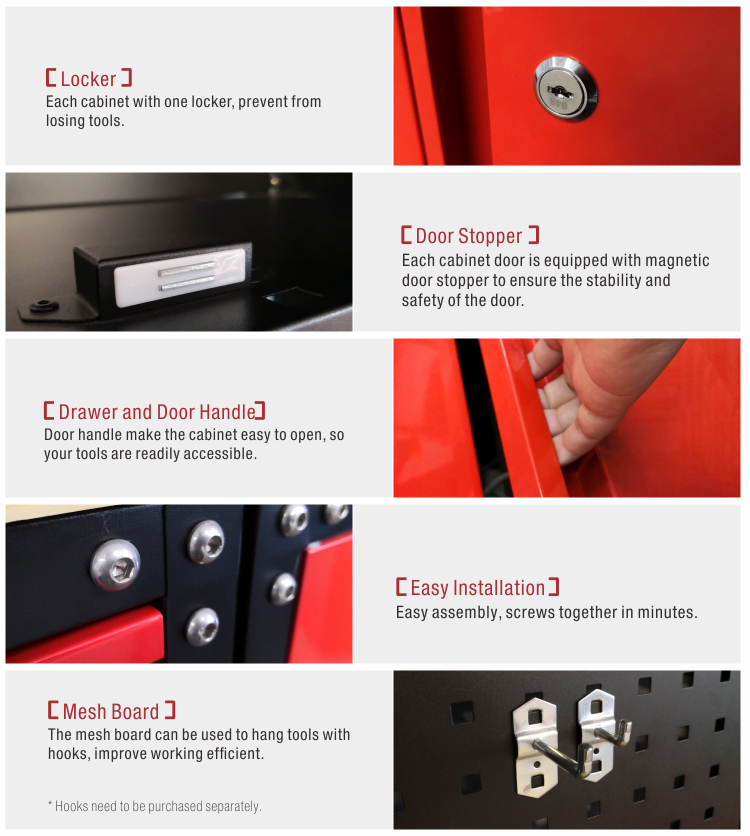 【Locker】
Each cabinet with one locker, prevent from losing tools.

【Door Stopper】
Each cabinet door is equipped with magnetic door stopper to ensure the stability and safety of the door.

【Drawer and Door Handle】
Door handle make the cabinet easy to open, so your tools are readily accessible.

【Easy Installation】
Easy assembly, screws together in minutes.

【Mesh Board】
The mesh board can be used to hang tools with hooks, improve working efficient.

* Hooks need to be purchased separately.